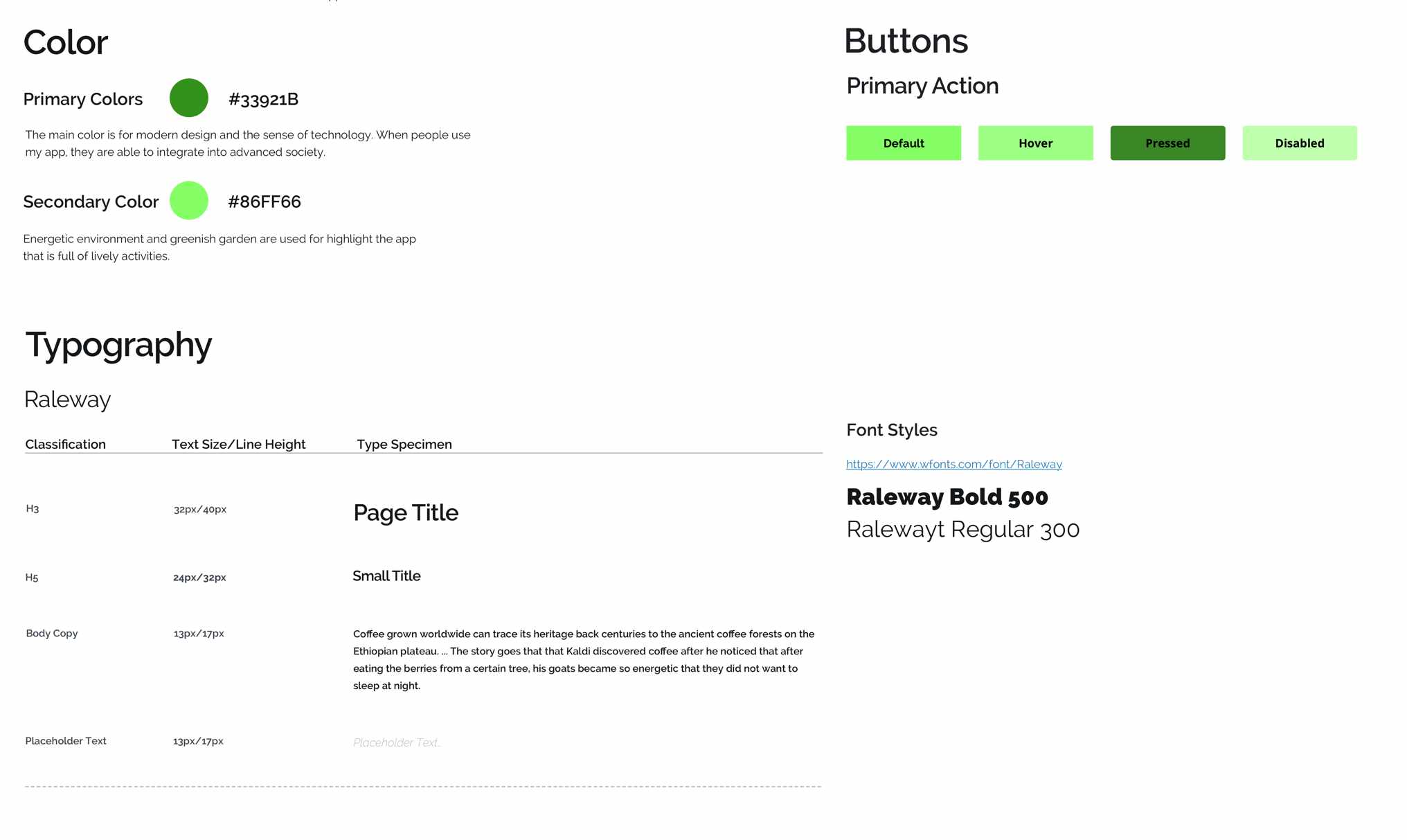 Color

Primary Colors #33921B

The main color is for modern design and the sense of technology. When people use my app, they are able to integrate into advanced society.

Secondary Color #86FF66

Energetic environment and greenish garden are used for highlight the app that is full of lively activities.

Typography

Raleway

| Classification | Text Size/Line Height | Type Specimen |
|---|---|---|
| H3 | 32px/40px | Page Title |
| H5 | 24px/32px | Small Title |
| Body Copy | 13px/17px | Coffee grown worldwide can trace its heritage back centuries to the ancient coffee forests on the Ethiopian plateau. ... The story goes that that Kaldi discovered coffee after he noticed that after eating the berries from a certain tree, his goats became so energetic that they did not want to sleep at night. |
| Placeholder Text | 13px/17px | Placeholder Text... |

Buttons

Primary Action

Default Hover Pressed Disabled

Font Styles

https://www.wfonts.com/font/Raleway

Raleway Bold 500
Ralewayt Regular 300